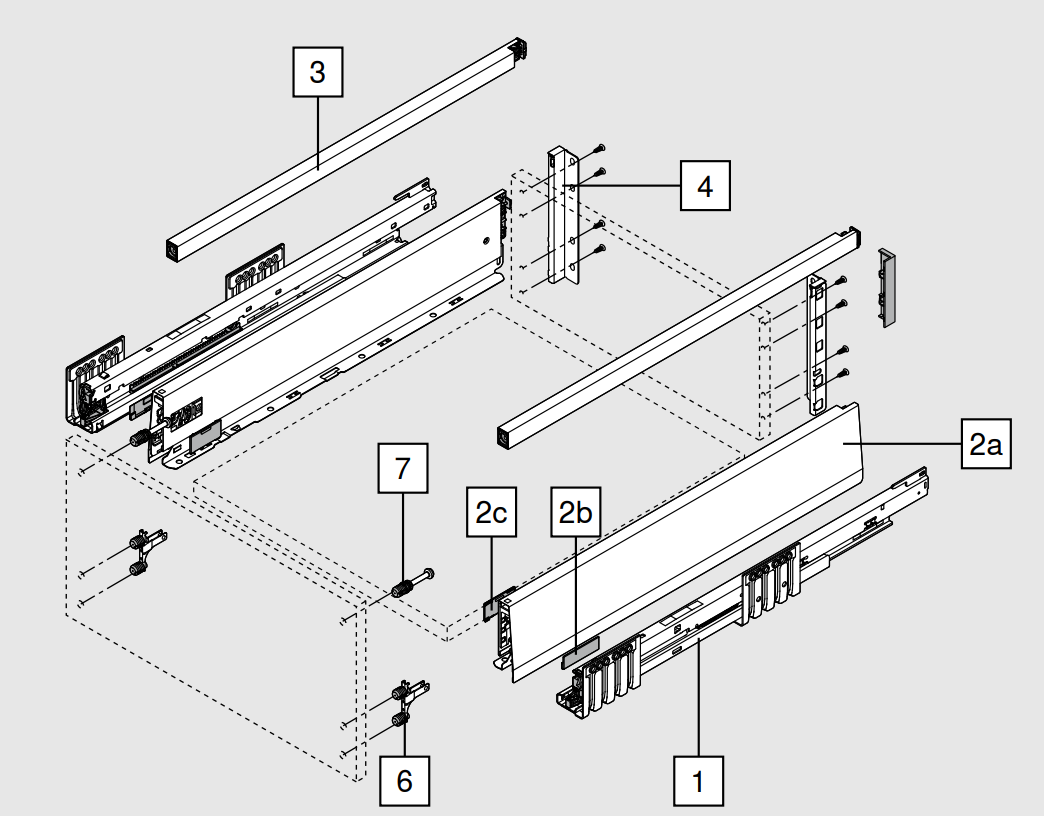 3
4
2a
7
2c
2b
6
1