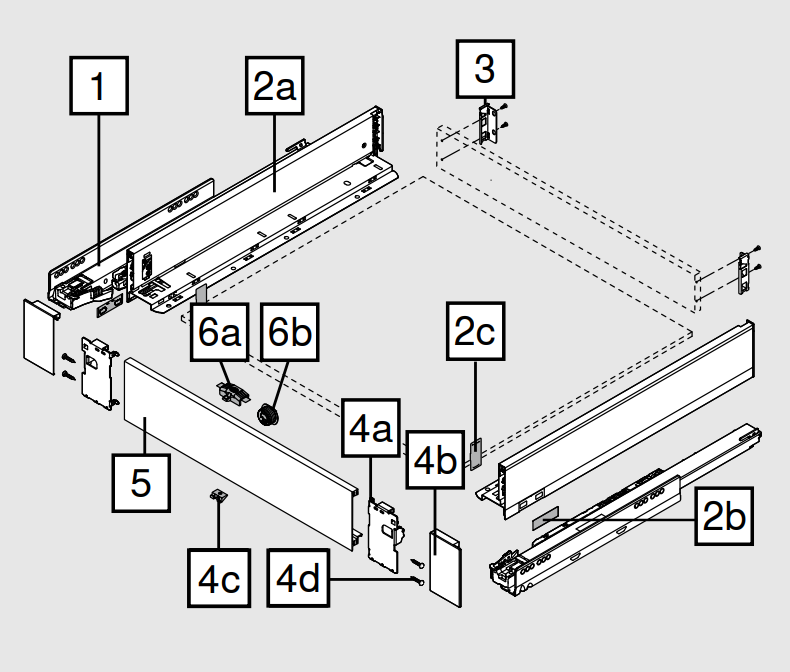 1
2a
3
6a
6b
2c
4a
4b
5
2b
4c
4d