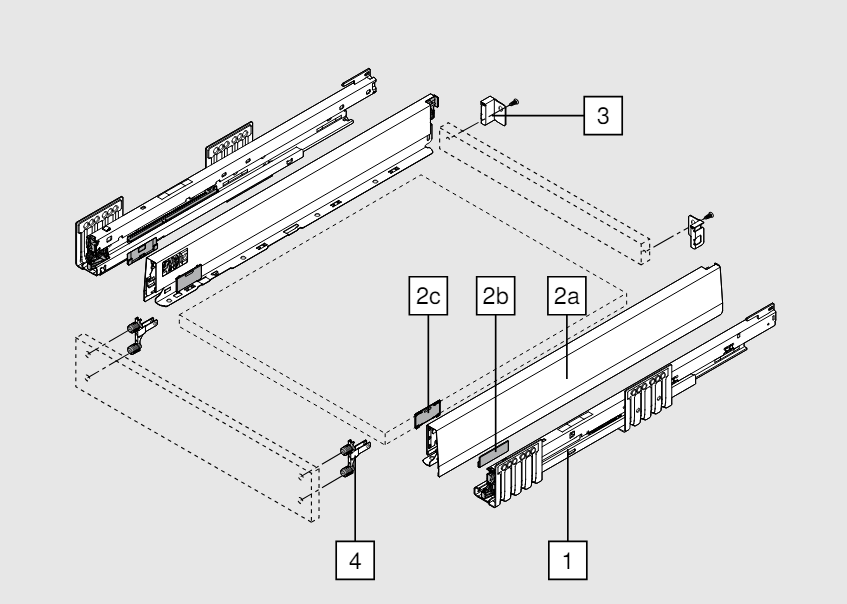 3

2c

2b

2a

4

1