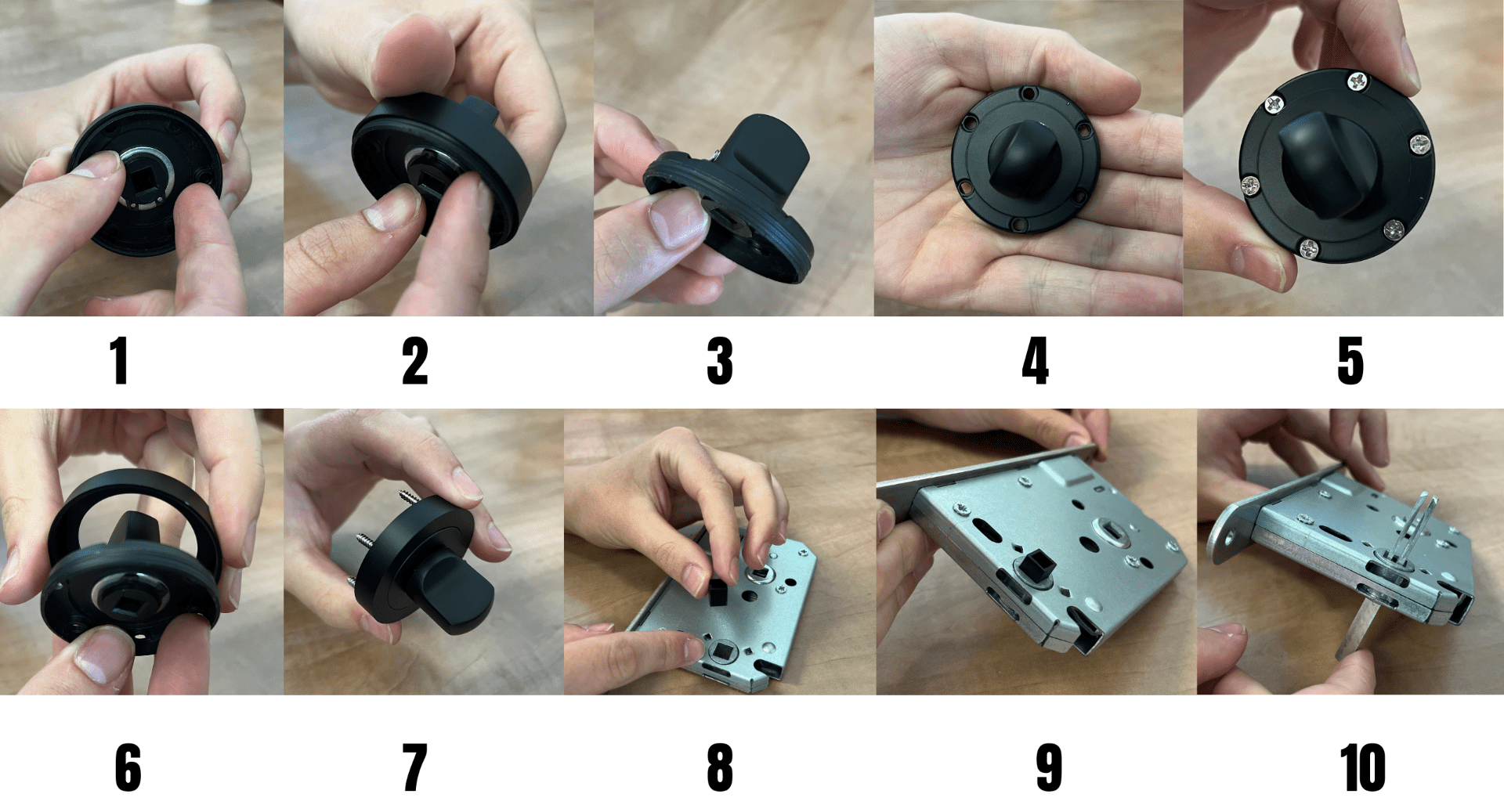 1 2 3 4 5

6 7 8 9 10